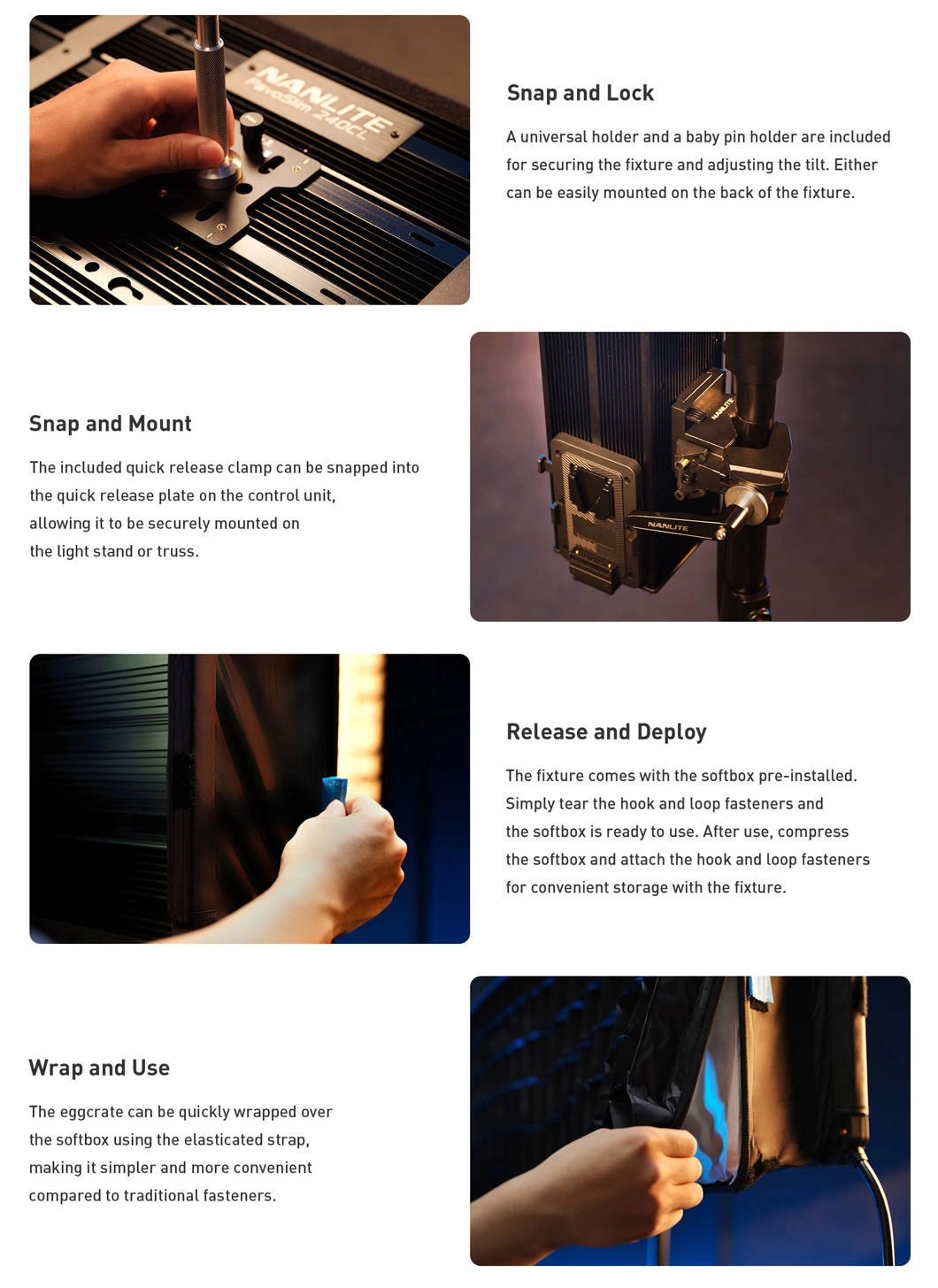 NANLITE
PavoSlim 240CL

Snap and Lock

A universal holder and a baby pin holder are included for securing the fixture and adjusting the tilt. Either can be easily mounted on the back of the fixture.

Snap and Mount

The included quick release clamp can be snapped into the quick release plate on the control unit, allowing it to be securely mounted on the light stand or truss.

NANLITE

NANLITE

Release and Deploy

The fixture comes with the softbox pre-installed. Simply tear the hook and loop fasteners and the softbox is ready to use. After use, compress the softbox and attach the hook and loop fasteners for convenient storage with the fixture.

Wrap and Use

The eggcrate can be quickly wrapped over the softbox using the elasticated strap, making it simpler and more convenient compared to traditional fasteners.