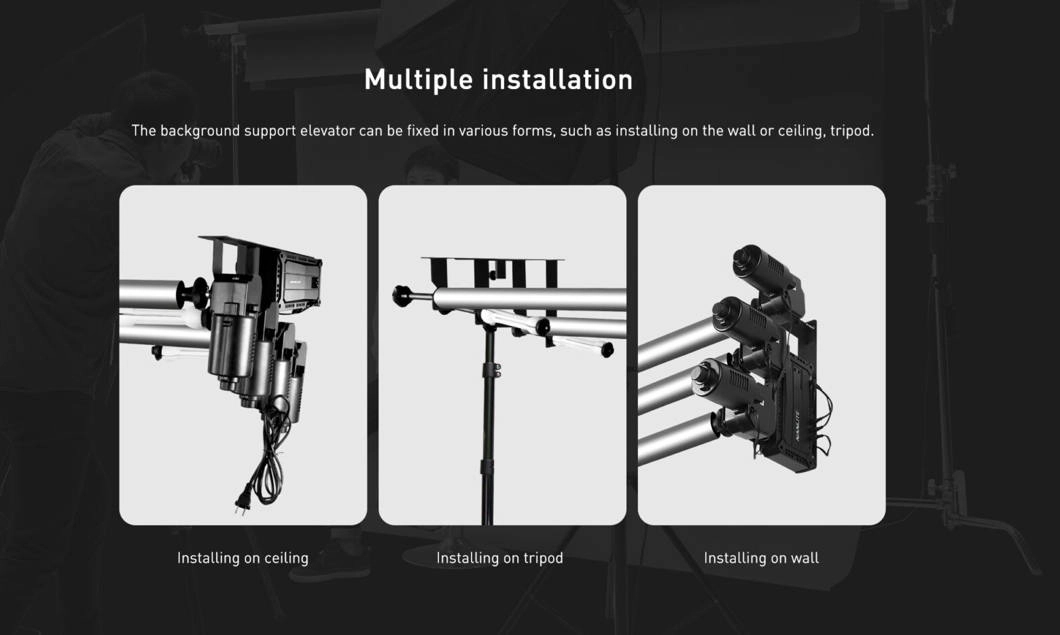 Multiple installation

The background support elevator can be fixed in various forms, such as installing on the wall or ceiling, tripod.

Installing on ceiling

Installing on tripod

Installing on wall