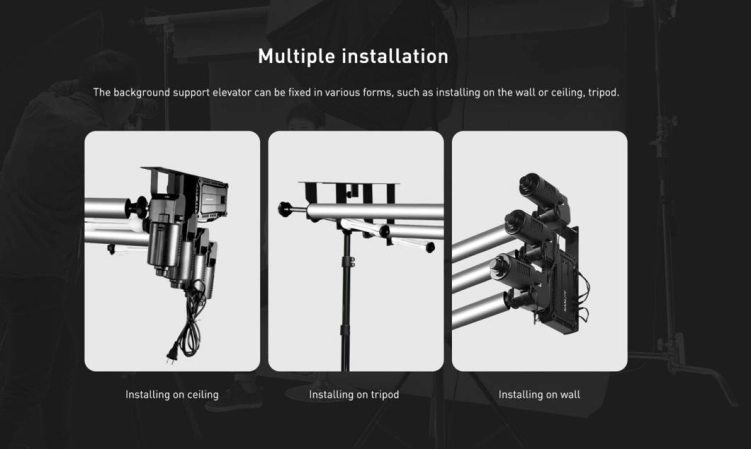 Multiple installation

The background support elevator can be fixed in various forms, such as installing on the wall or ceiling, tripod.

Installing on ceiling

Installing on tripod

Installing on wall