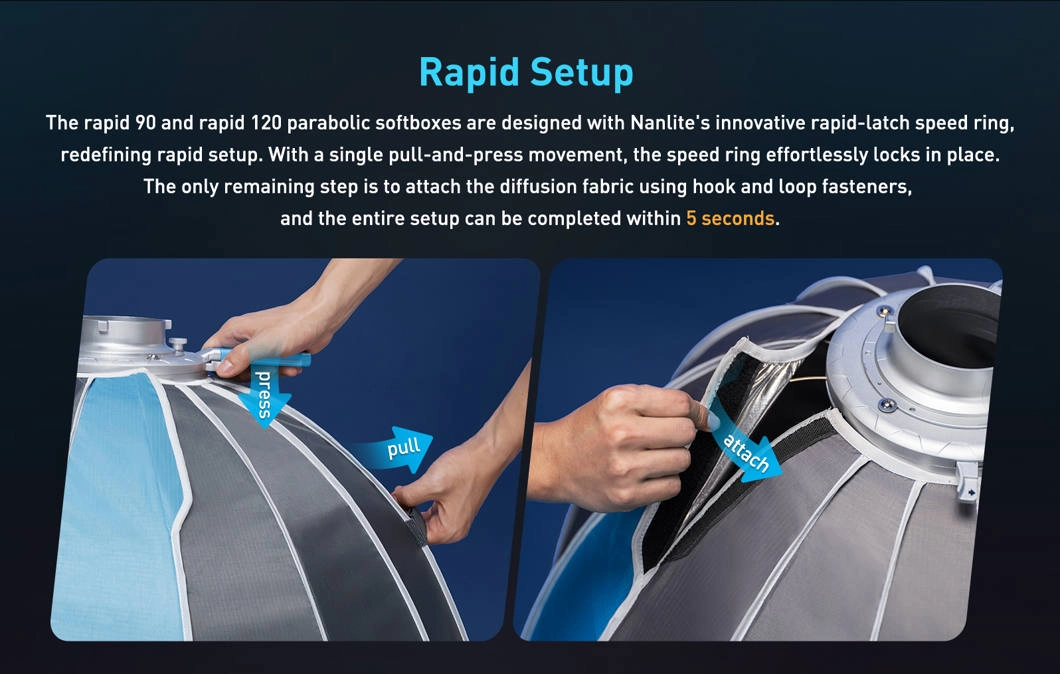 Rapid Setup

The rapid 90 and rapid 120 parabolic softboxes are designed with Nanlite's innovative rapid-latch speed ring, redefining rapid setup. With a single pull-and-press movement, the speed ring effortlessly locks in place. The only remaining step is to attach the diffusion fabric using hook and loop fasteners, and the entire setup can be completed within 5 seconds.

press

pull

attach