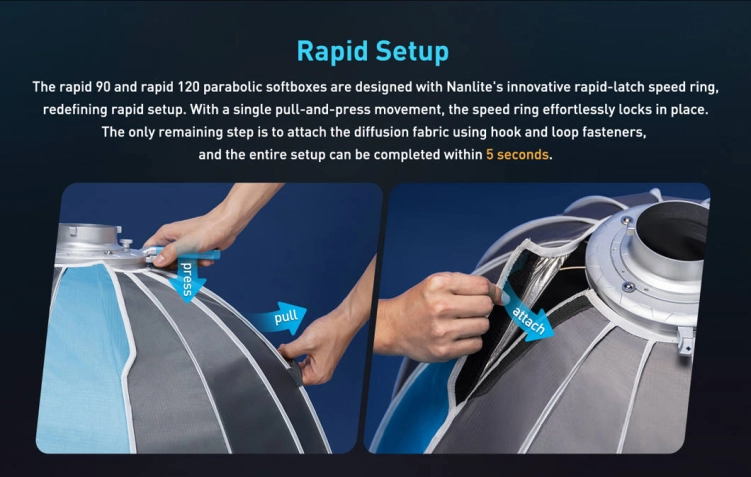 Rapid Setup

The rapid 90 and rapid 120 parabolic softboxes are designed with Nanlite's innovative rapid-latch speed ring, redefining rapid setup. With a single pull-and-press movement, the speed ring effortlessly locks in place. The only remaining step is to attach the diffusion fabric using hook and loop fasteners, and the entire setup can be completed within 5 seconds.

press

pull

attach