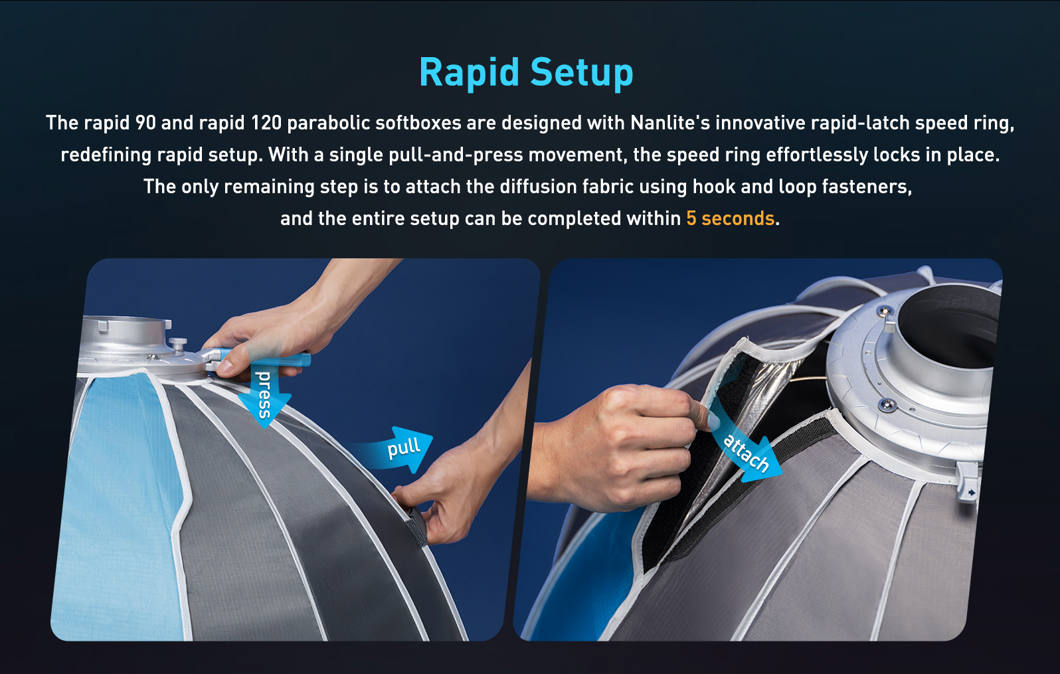 Rapid Setup

The rapid 90 and rapid 120 parabolic softboxes are designed with Nanlite's innovative rapid-latch speed ring, redefining rapid setup. With a single pull-and-press movement, the speed ring effortlessly locks in place. The only remaining step is to attach the diffusion fabric using hook and loop fasteners, and the entire setup can be completed within 5 seconds.

press

pull

attach